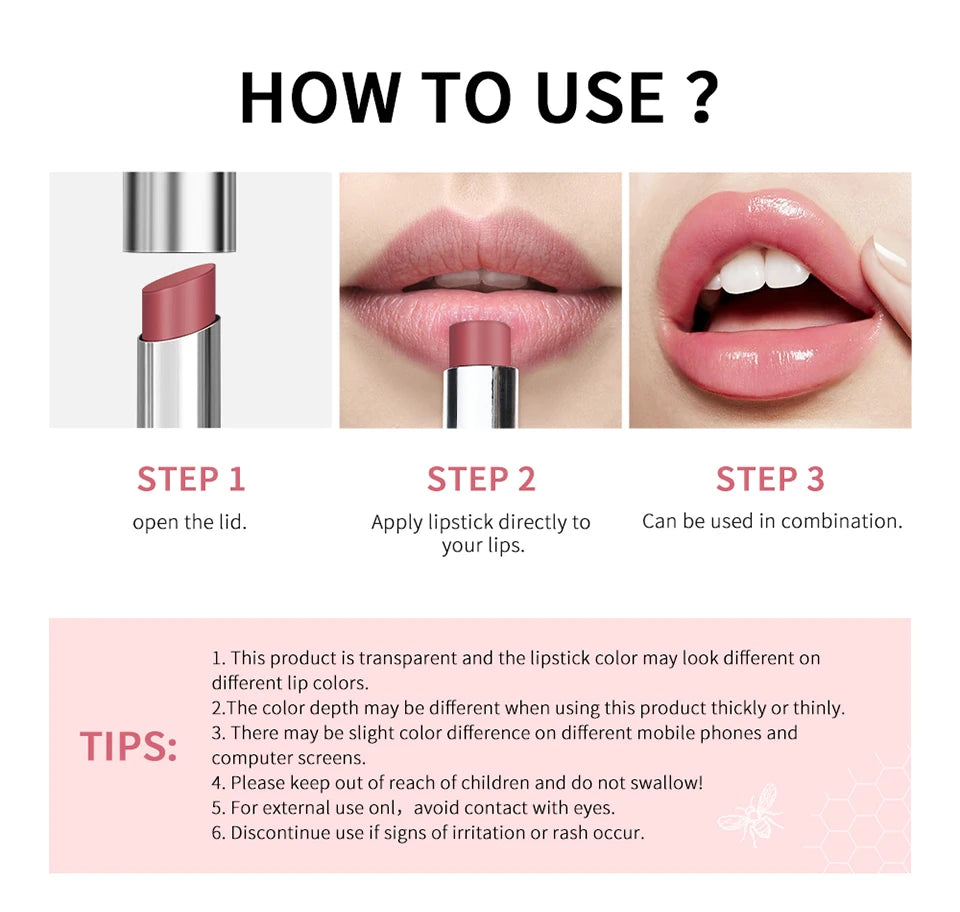 HOW TO USE ?

STEP 1
open the lid.

STEP 2
Apply lipstick directly to your lips.

STEP 3
Can be used in combination.

TIPS:

1. This product is transparent and the lipstick color may look different on different lip colors.
2.The color depth may be different when using this product thickly or thinly.
3. There may be slight color difference on different mobile phones and computer screens.
4. Please keep out of reach of children and do not swallow!
5. For external use onl，avoid contact with eyes.
6. Discontinue use if signs of irritation or rash occur.